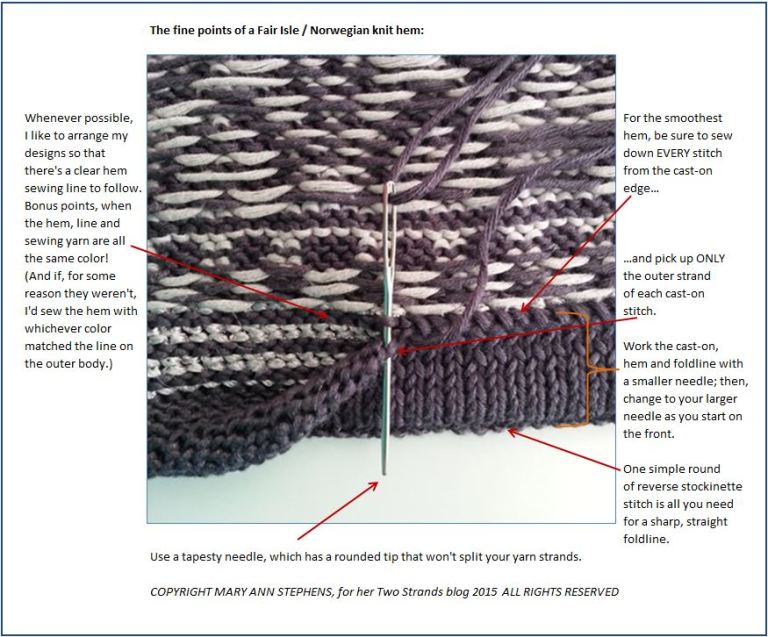 The fine points of a Fair Isle / Norwegian knit hem:

Whenever possible, I like to arrange my designs so that there's a clear hem sewing line to follow. Bonus points, when the hem, line and sewing yarn are all the same color! (And if, for some reason they weren't, I'd sew the hem with whichever color matched the line on the outer body.)

For the smoothest hem, be sure to sew down EVERY stitch from the cast-on edge…

…and pick up ONLY the outer strand of each cast-on stitch.

Work the cast-on, hem and foldline with a smaller needle; then, change to your larger needle as you start on the front.

One simple round of reverse stockinette stitch is all you need for a sharp, straight foldline.

Use a tapesty needle, which has a rounded tip that won't split your yarn strands.

COPYRIGHT MARY ANN STEPHENS, for her Two Strands blog 2015 ALL RIGHTS RESERVED