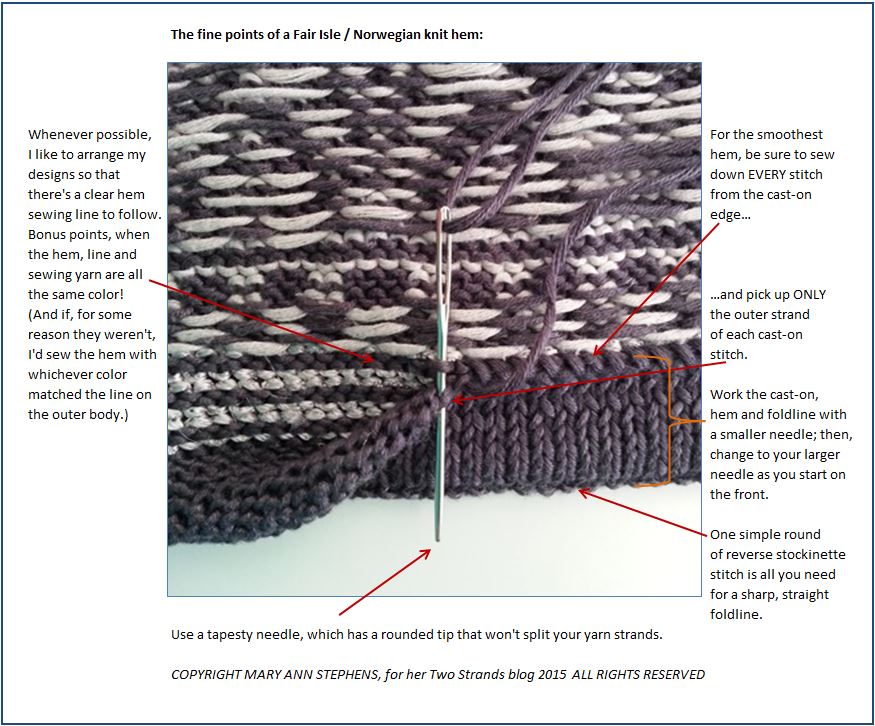 The fine points of a Fair Isle / Norwegian knit hem:

Whenever possible, I like to arrange my designs so that there's a clear hem sewing line to follow. Bonus points, when the hem, line and sewing yarn are all the same color! (And if, for some reason they weren't, I'd sew the hem with whichever color matched the line on the outer body.)

For the smoothest hem, be sure to sew down EVERY stitch from the cast-on edge…

…and pick up ONLY the outer strand of each cast-on stitch.

Work the cast-on, hem and foldline with a smaller needle; then, change to your larger needle as you start on the front.

One simple round of reverse stockinette stitch is all you need for a sharp, straight foldline.

Use a tapesty needle, which has a rounded tip that won't split your yarn strands.

COPYRIGHT MARY ANN STEPHENS, for her Two Strands blog 2015 ALL RIGHTS RESERVED